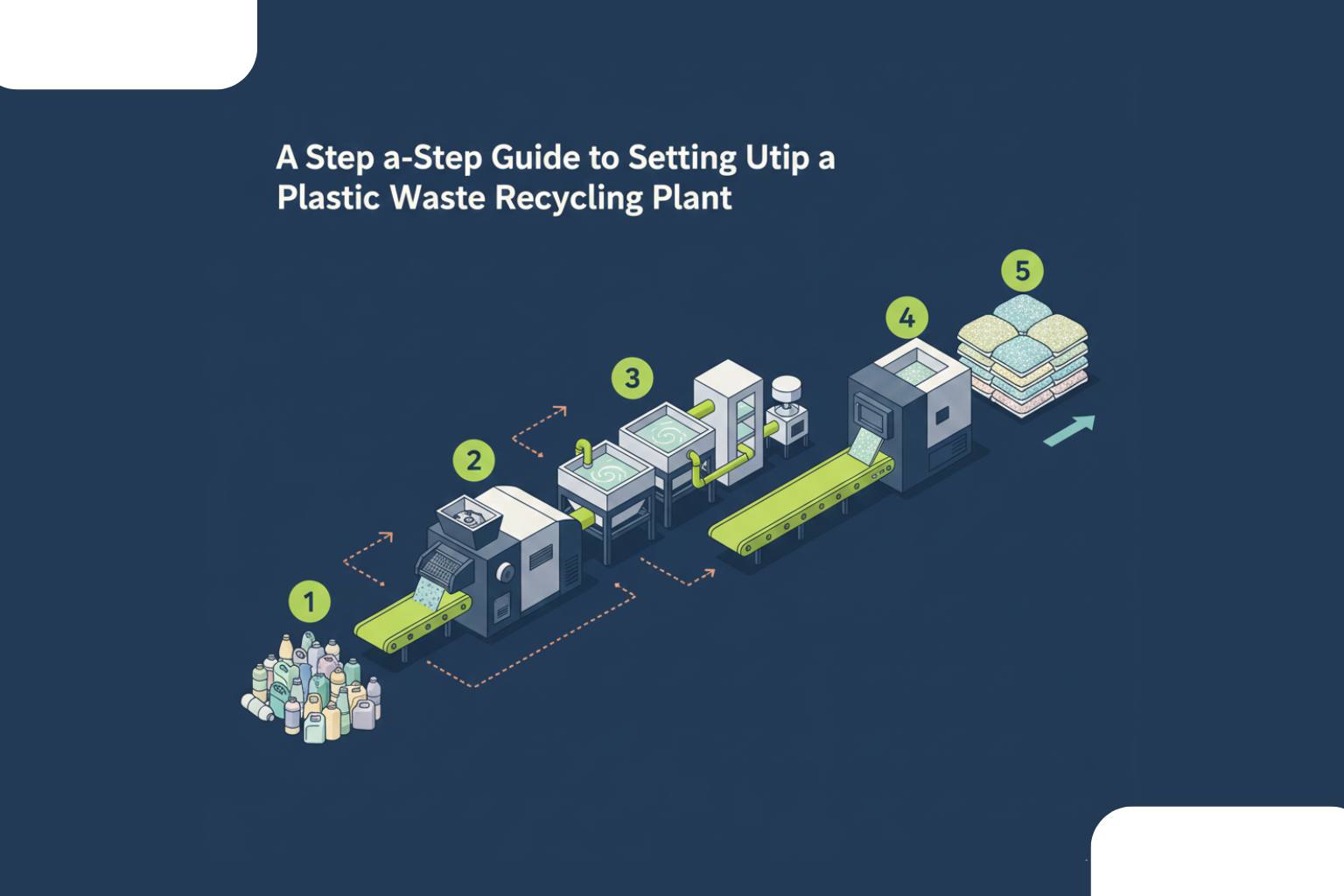 A Step a-Step Guide to Setting Utip a Plastic Waste Recycling Plant

1

2

3

4

5